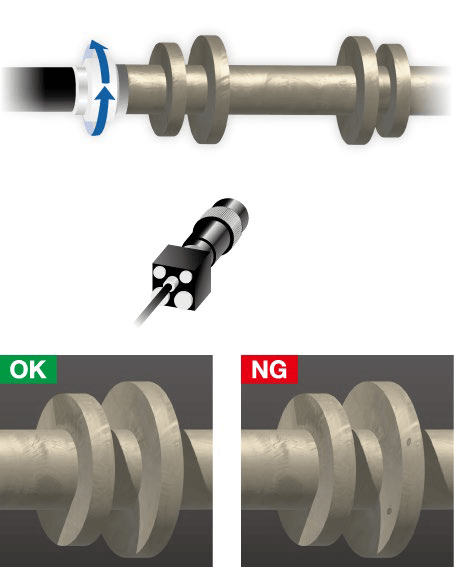 OK

NG